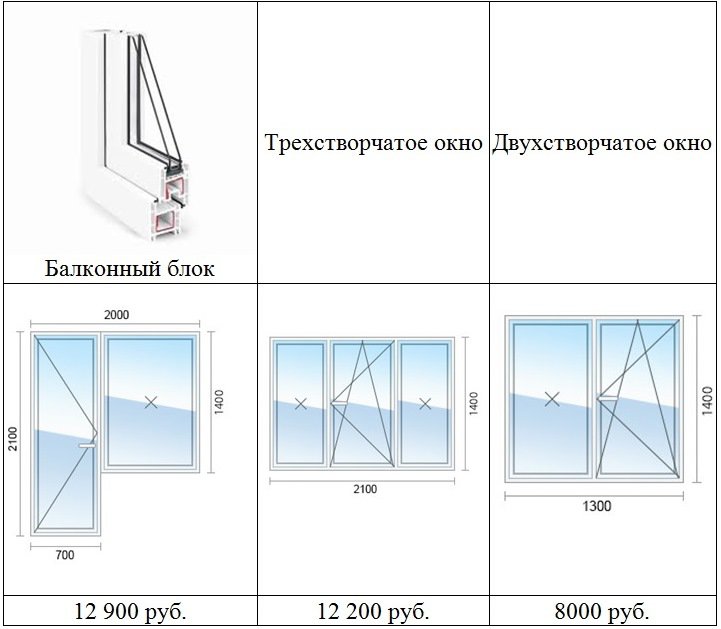 | Балконный блок | Трехстворчатое окно | Двухстворчатое окно |
|---|---|---|
| 2000 2100 1400 700 | 1400 2100 | 1400 1300 |
| 12 900 руб. | 12 200 руб. | 8000 руб. |